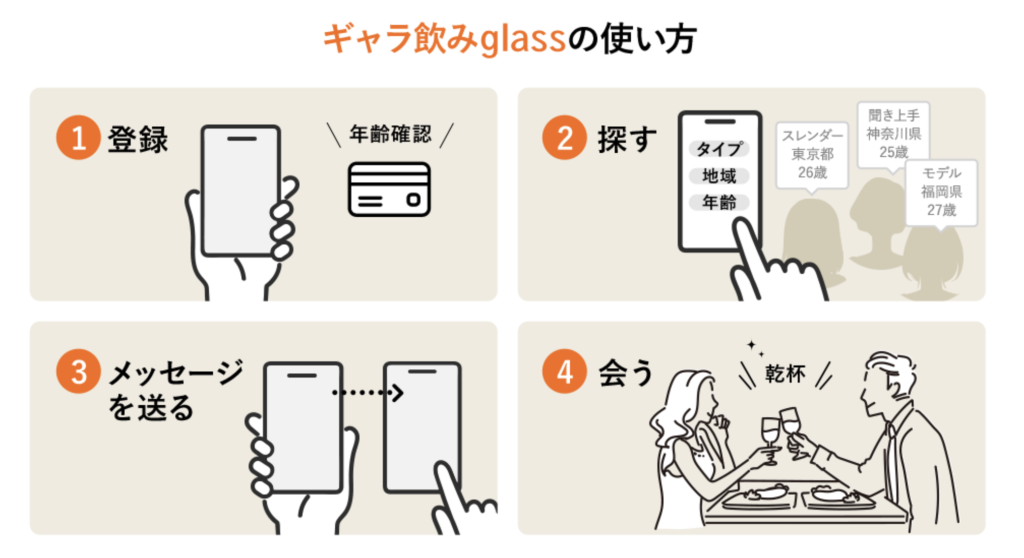 ギャラ飲みglassの使い方

1 登録

年齢確認

2 探す

タイプ
地域
年齢

スレンダー
東京都
26歳

聞き上手
神奈川県
25歳

モデル
福岡県
27歳

3 メッセージを送る

4 会う

乾杯